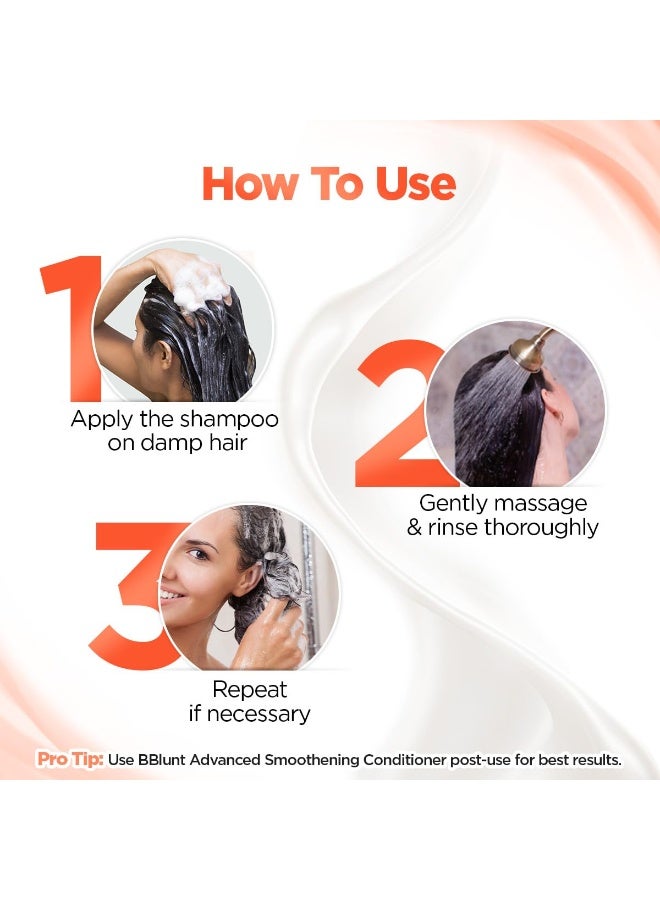 How To Use

1
Apply the shampoo on damp hair

2
Gently massage & rinse thoroughly

3
Repeat if necessary

Pro Tip: Use BBlunt Advanced Smoothening Conditioner post-use for best results.